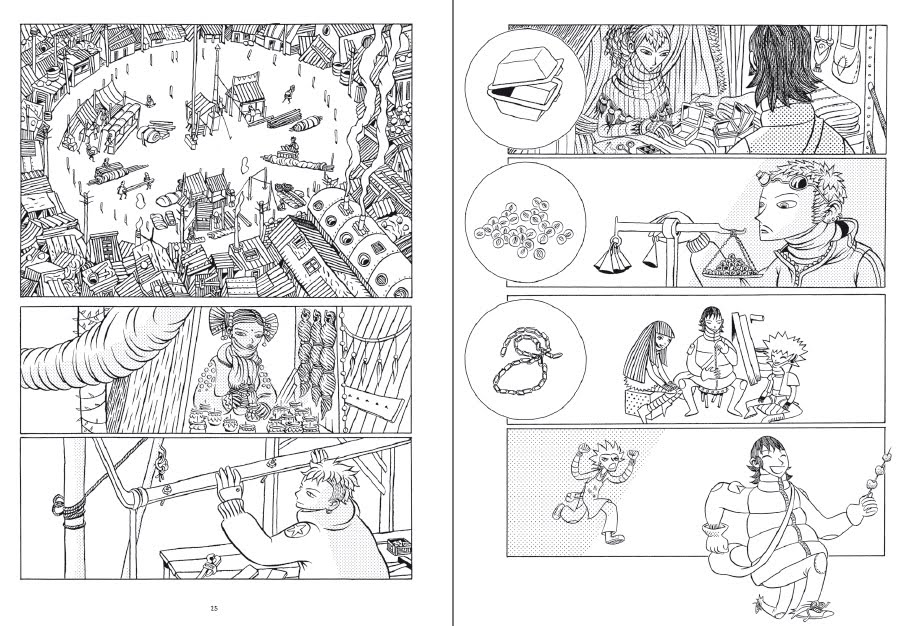 15